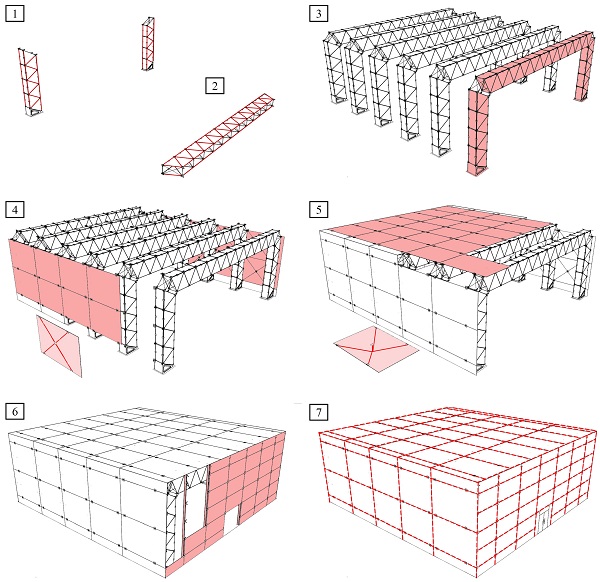 1
2
3
4
5
6
7