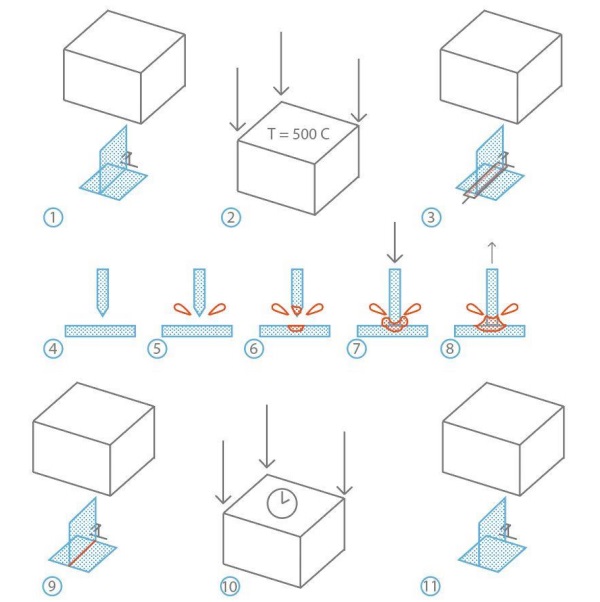 T = 500 C

1

2

3

4

5

6

7

8

9

10

11